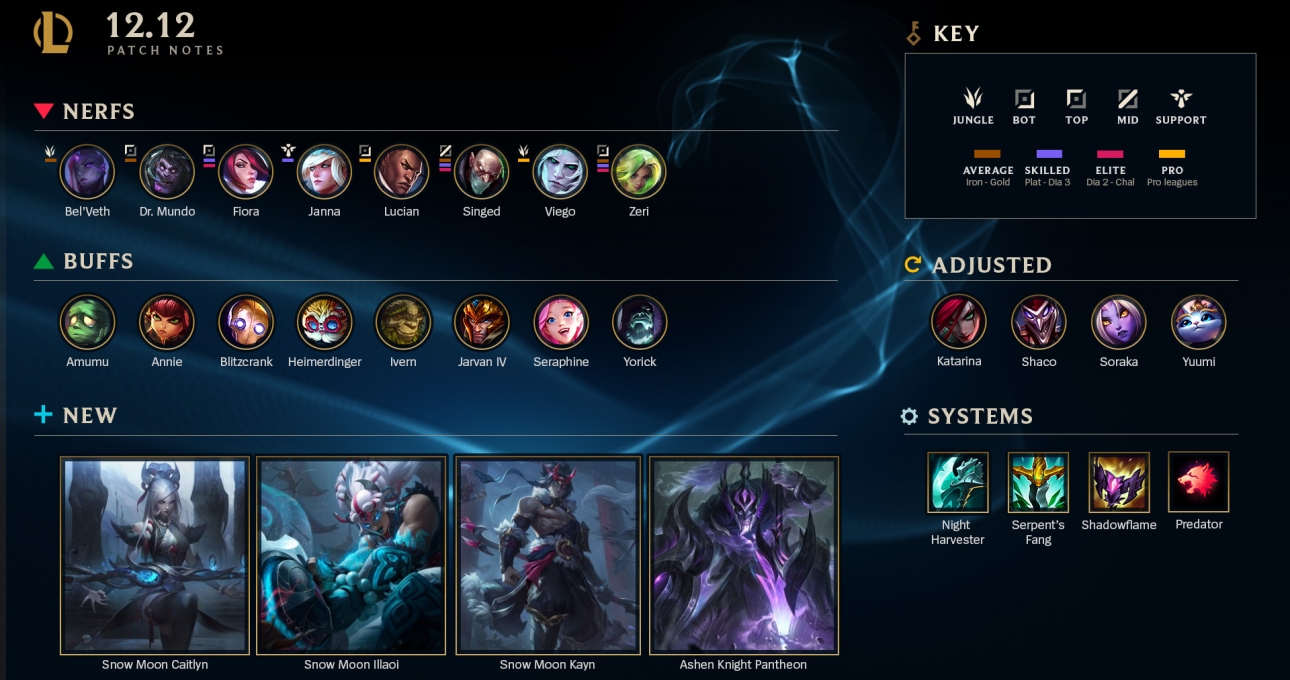 12.12
PATCH NOTES

NERFS

Bel'Veth
Dr. Mundo
Fiora
Janna
Lucian
Singed
Viego
Zeri

BUFFS

Amumu
Annie
Blitzcrank
Heimerdinger
Ivern
Jarvan IV
Seraphine
Yorick

NEW

Snow Moon Caitlyn
Snow Moon Illaoi
Snow Moon Kayn
Ashen Knight Pantheon

KEY

JUNGLE
BOT
TOP
MID
SUPPORT

AVERAGE
Iron - Gold
SKILLED
Plat - Dia 3
ELITE
Dia 2 - Chal
PRO
Pro leagues

ADJUSTED

Katarina
Shaco
Soraka
Yuumi

SYSTEMS

Night Harvester
Serpent's Fang
Shadowflame
Predator