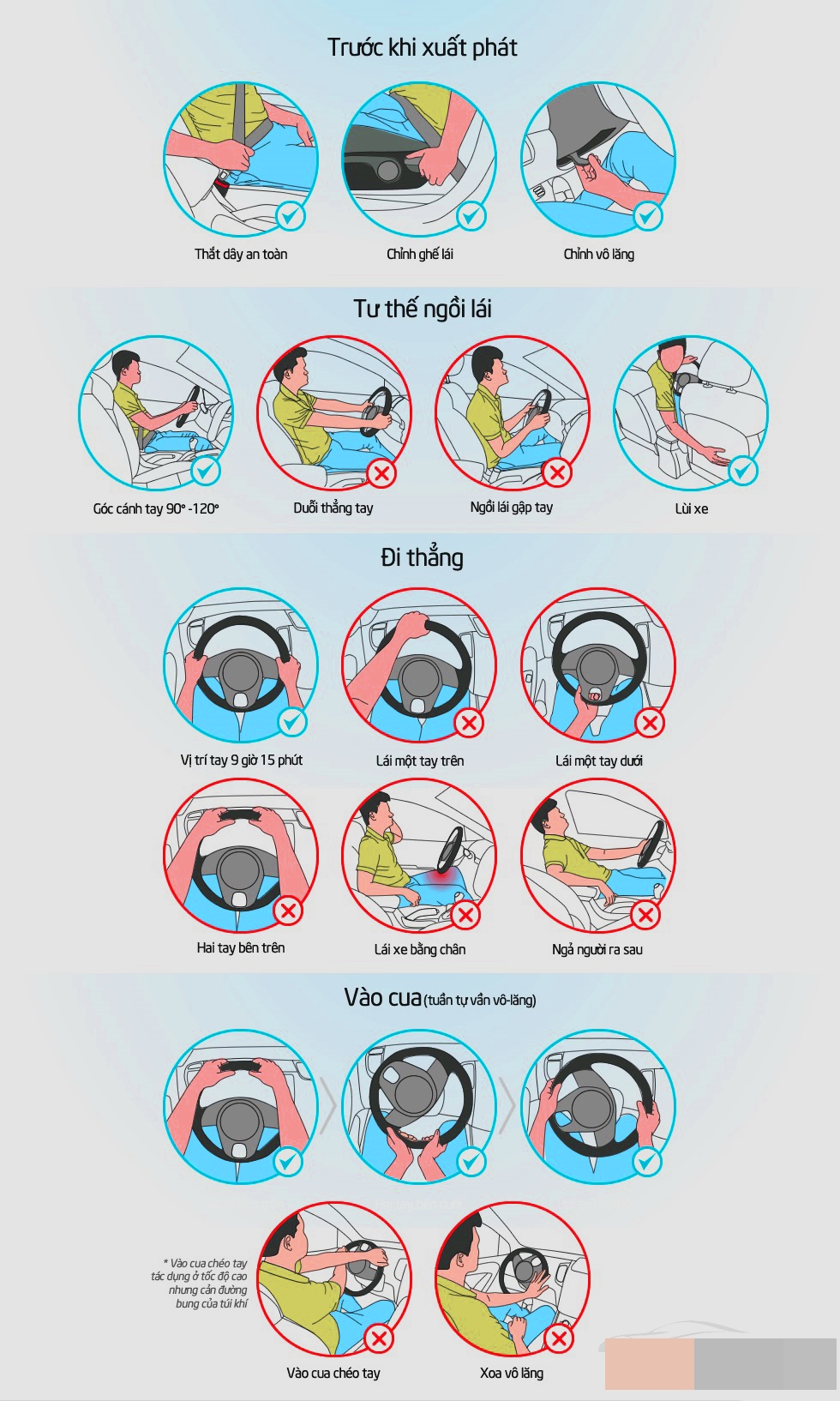 Trước khi xuất phát

Thắt dây an toàn

Chỉnh ghế lái

Chỉnh vô lăng

Tư thế ngồi lái

Góc cánh tay 90° -120°

Duỗi thẳng tay

Ngồi lái gập tay

Lùi xe

Đi thẳng

Vị trí tay 9 giờ 15 phút

Lái một tay trên

Lái một tay dưới

Hai tay bên trên

Lái xe bằng chân

Ngả người ra sau

Vào cua (tuần tự vần vô-lăng)

* Vào cua chéo tay tác dụng ở tốc độ cao nhưng cản đường bung của túi khí

Vào cua chéo tay

Xoa vô lăng